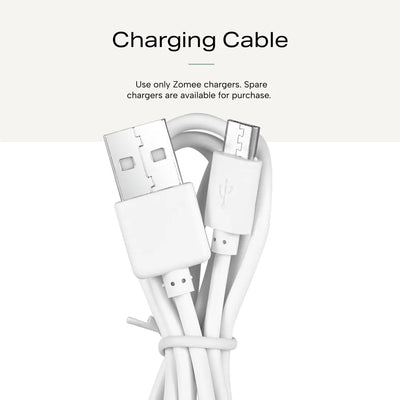 Charging Cable

Use only Zomee chargers. Spare chargers are available for purchase.