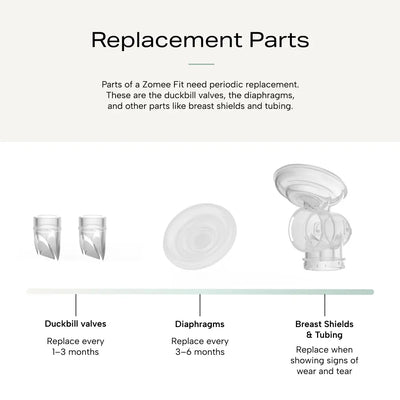 Replacement Parts

Parts of a Zomee Fit need periodic replacement. These are the duckbill valves, the diaphragms, and other parts like breast shields and tubing.

Duckbill valves

Replace every 1–3 months

Diaphragms

Replace every 3–6 months

Breast Shields & Tubing

Replace when showing signs of wear and tear