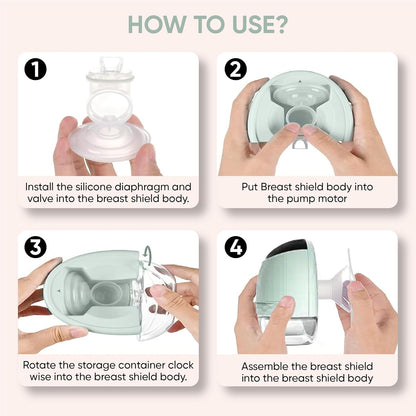 HOW TO USE?

1

Install the silicone diaphragm and valve into the breast shield body.

2

Put Breast shield body into the pump motor

3

Rotate the storage container clock wise into the breast shield body.

4

Assemble the breast shield into the breast shield body