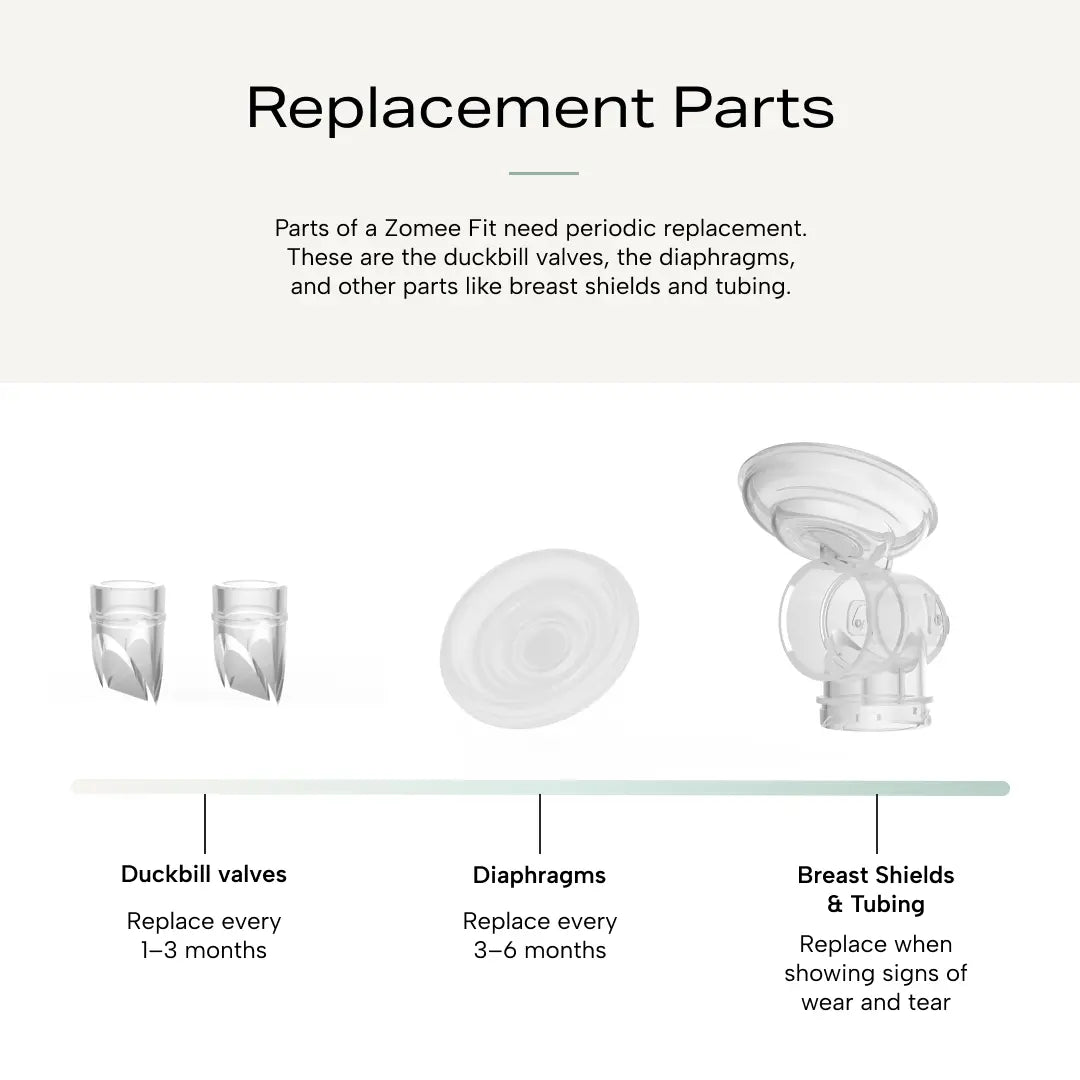 Replacement Parts

Parts of a Zomee Fit need periodic replacement. These are the duckbill valves, the diaphragms, and other parts like breast shields and tubing.

Duckbill valves

Replace every 1–3 months

Diaphragms

Replace every 3–6 months

Breast Shields & Tubing

Replace when showing signs of wear and tear